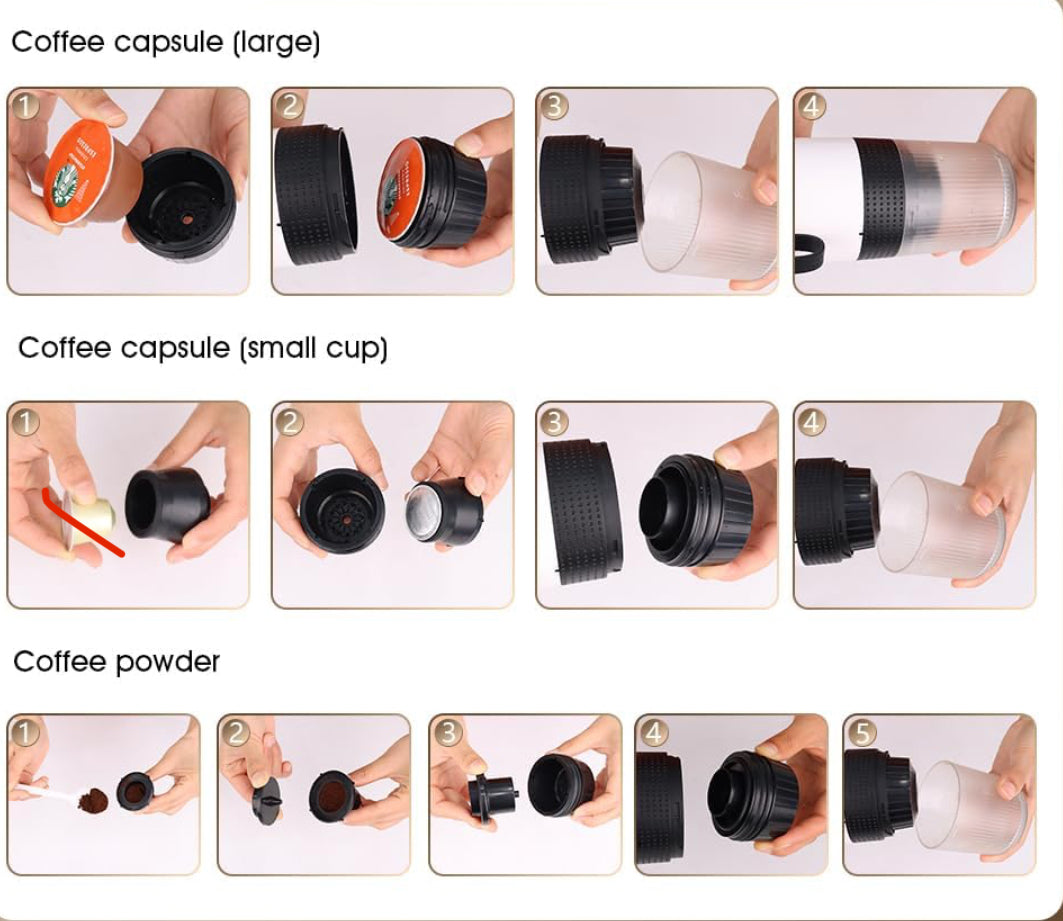 Coffee capsule (large)

1

2

3

4

Coffee capsule (small cup)

1

2

3

4

Coffee powder

1

2

3

4

5